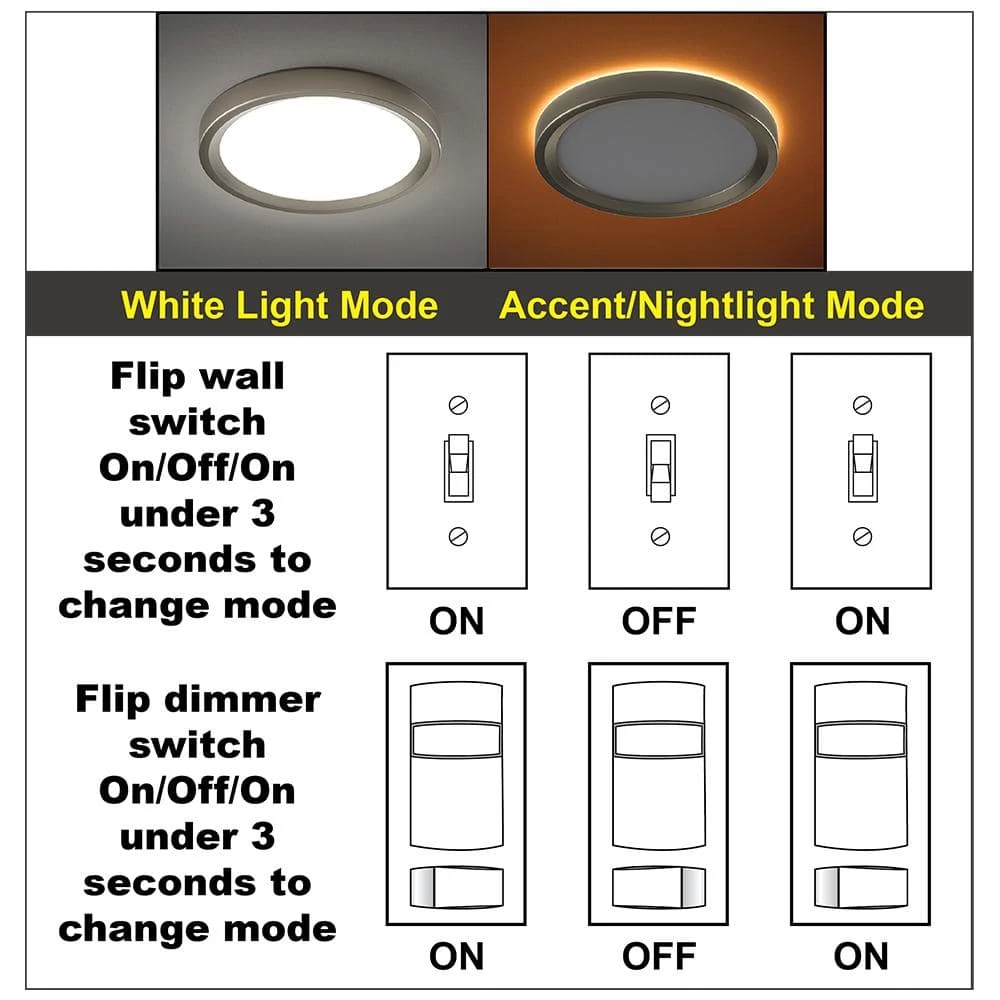 White Light Mode Accent/Nightlight Mode

Flip wall switch On/Off/On under 3 seconds to change mode

ON OFF ON

Flip dimmer switch On/Off/On under 3 seconds to change mode

ON OFF ON