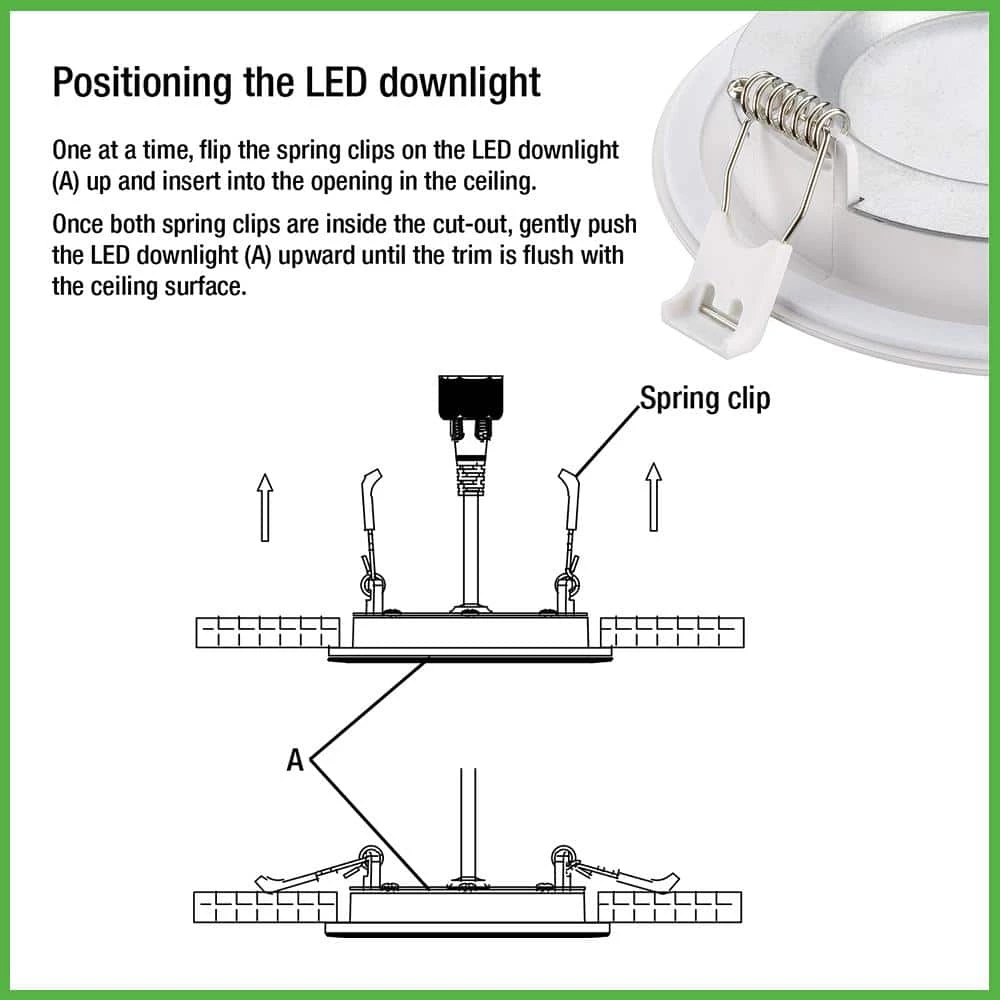 Positioning the LED downlight

One at a time, flip the spring clips on the LED downlight (A) up and insert into the opening in the ceiling.

Once both spring clips are inside the cut-out, gently push the LED downlight (A) upward until the trim is flush with the ceiling surface.

Spring clip

A