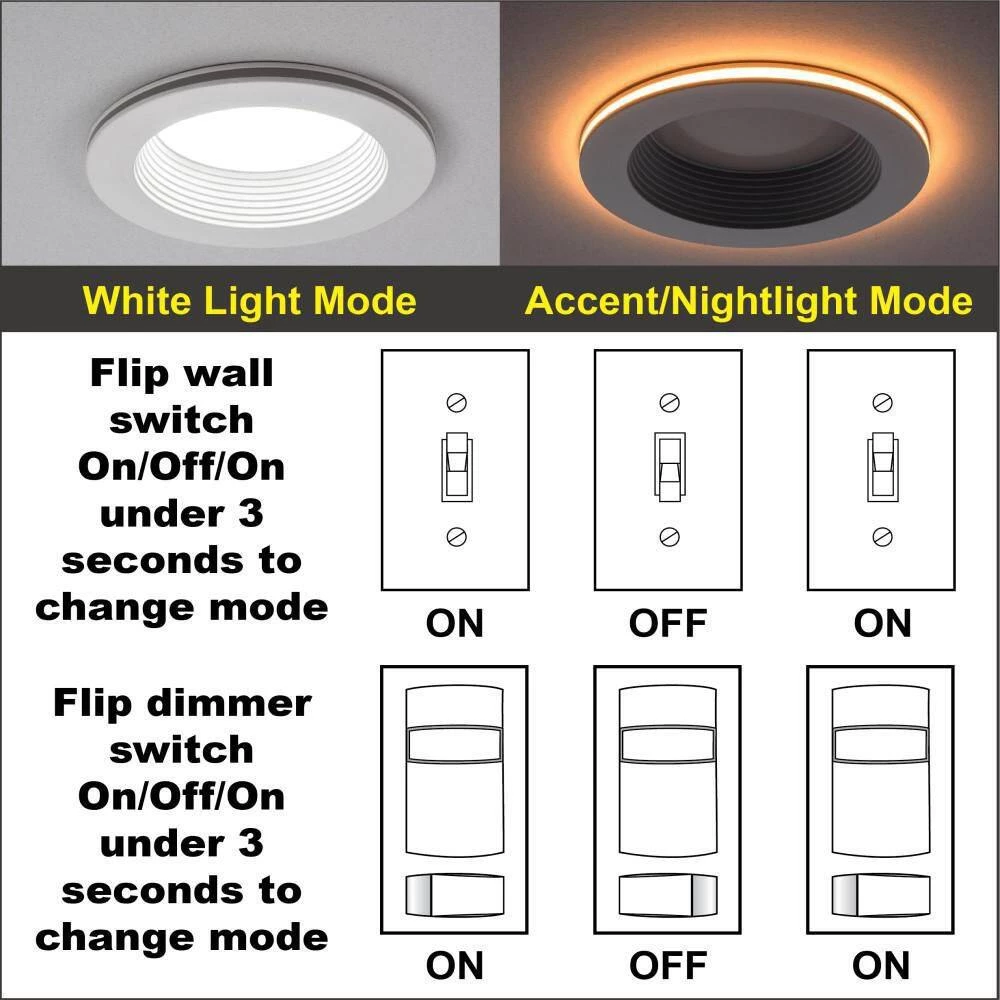 White Light Mode

Accent/Nightlight Mode

Flip wall switch On/Off/On under 3 seconds to change mode

ON

OFF

ON

Flip dimmer switch On/Off/On under 3 seconds to change mode

ON

OFF

ON