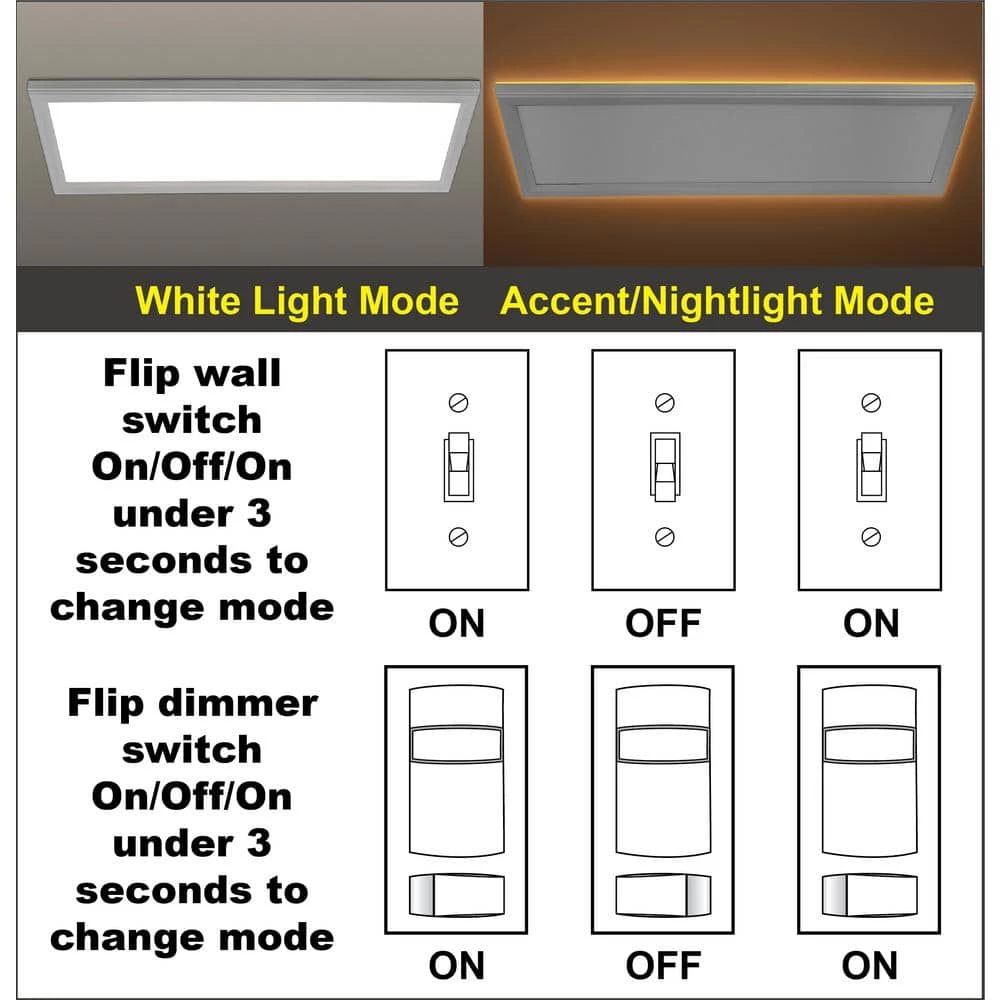 White Light Mode Accent/Nightlight Mode

Flip wall switch On/Off/On under 3 seconds to change mode

ON OFF ON

Flip dimmer switch On/Off/On under 3 seconds to change mode

ON OFF ON