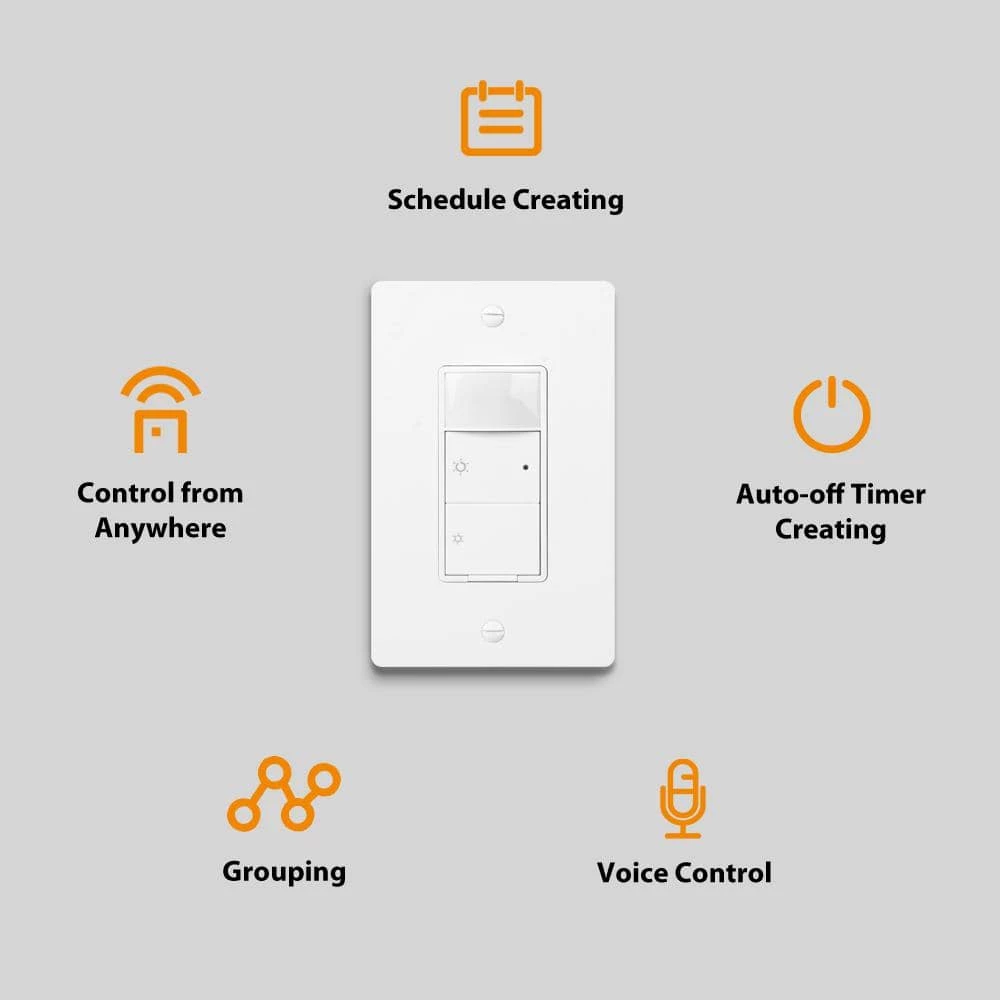 Schedule Creating

Control from Anywhere

Auto-off Timer Creating

Grouping

Voice Control