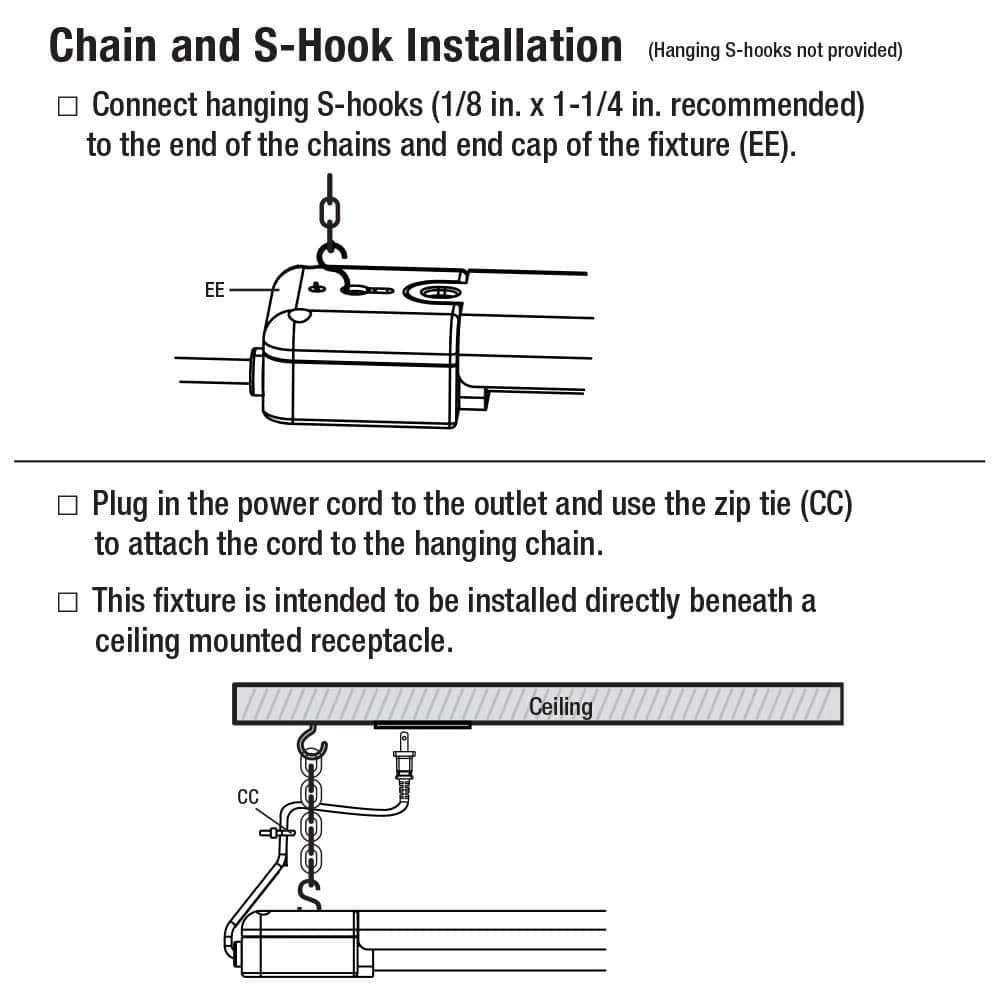 Chain and S-Hook Installation (Hanging S-hooks not provided)

□ Connect hanging S-hooks (1/8 in. x 1-1/4 in. recommended) to the end of the chains and end cap of the fixture (EE).

EE

□ Plug in the power cord to the outlet and use the zip tie (CC) to attach the cord to the hanging chain.

□ This fixture is intended to be installed directly beneath a ceiling mounted receptacle.

Ceiling

CC